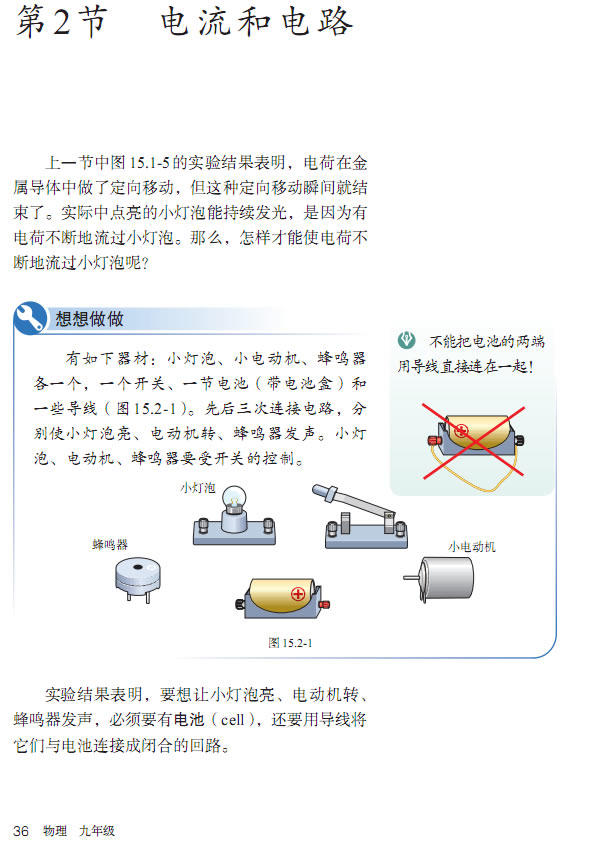 第2节　电流和电路

上一节中图 15.1-5 的实验结果表明，电荷在金属导体中做了定向移动，但这种定向移动瞬间就结束了。实际中点亮的小灯泡能持续发光，是因为有电荷不断地流过小灯泡。那么，怎样才能使电荷不断地流过小灯泡呢？

想想做做

有如下器材：小灯泡、小电动机、蜂鸣器各一个，一个开关、一节电池（带电池盒）和一些导线（图 15.2-1）。先后三次连接电路，分别使小灯泡亮、电动机转、蜂鸣器发声。小灯泡、电动机、蜂鸣器要受开关的控制。

不能把电池的两端用导线直接连在一起！

小灯泡

蜂鸣器

小电动机

图 15.2-1

实验结果表明，要想让小灯泡亮、电动机转、蜂鸣器发声，必须要有电池（cell），还要用导线将它们与电池连接成闭合的回路。

36　物理　九年级