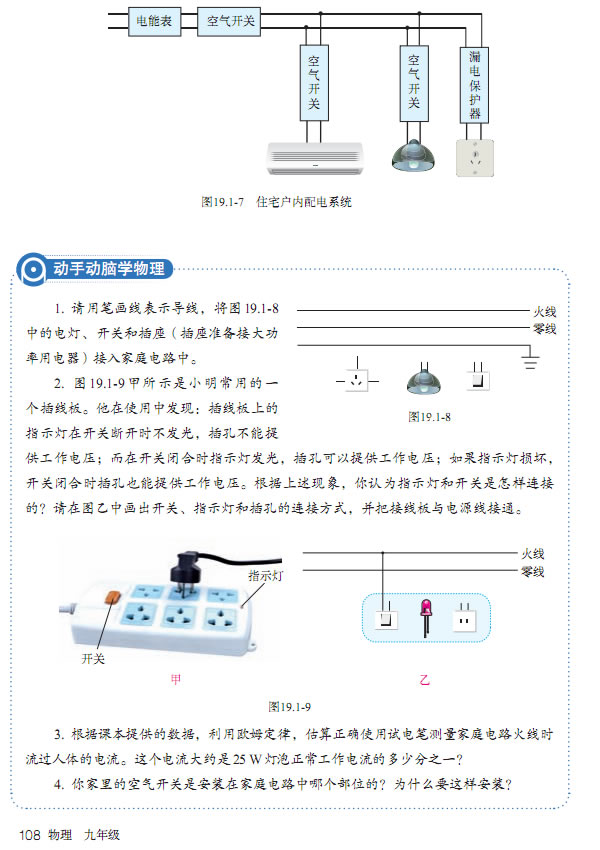 电能表

空气开关

空气开关

空气开关

漏电保护器

图19.1-7 住宅户内配电系统

动手动脑学物理

1. 请用笔画线表示导线，将图 19.1-8 中的电灯、开关和插座（插座准备接大功率用电器）接入家庭电路中。

火线

零线

图19.1-8

2. 图 19.1-9 甲所示是小明常用的一个插线板。他在使用中发现：插线板上的指示灯在开关断开时不发光，插孔不能提供工作电压；而在开关闭合时指示灯发光，插孔可以提供工作电压；如果指示灯损坏，开关闭合时插孔也能提供工作电压。根据上述现象，你认为指示灯和开关是怎样连接的？请在图乙中画出开关、指示灯和插孔的连接方式，并把接线板与电源线接通。

指示灯

开关

甲

火线

零线

乙

图19.1-9

3. 根据课本提供的数据，利用欧姆定律，估算正确使用试电笔测量家庭电路火线时流过人体的电流。这个电流大约是 25 W 灯泡正常工作电流的多少分之一？

4. 你家里的空气开关是安装在家庭电路中哪个部位的？为什么要这样安装？

108 物理 九年级