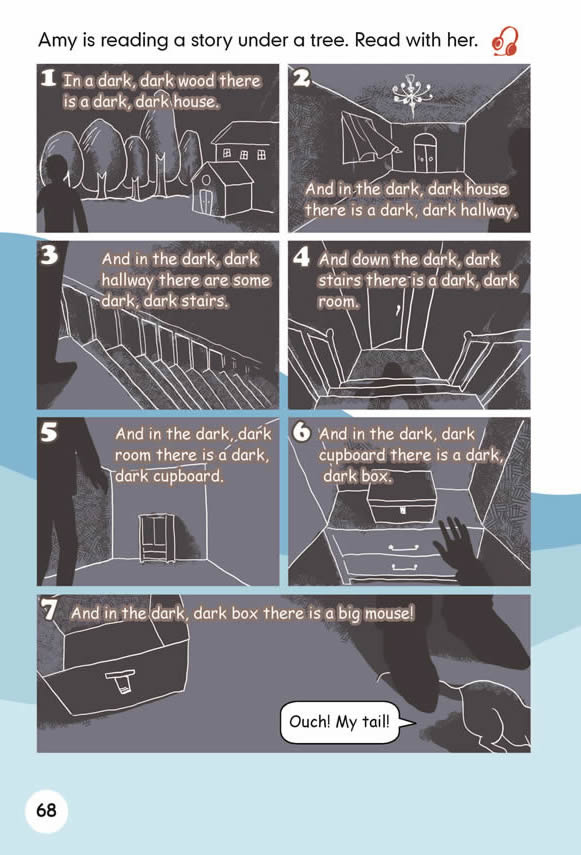 Amy is reading a story under a tree. Read with her.

1 In a dark, dark wood there is a dark, dark house.

2 And in the dark, dark house there is a dark, dark hallway.

3 And in the dark, dark hallway there are some dark, dark stairs.

4 And down the dark, dark stairs there is a dark, dark room.

5 And in the dark, dark room there is a dark, dark cupboard.

6 And in the dark, dark cupboard there is a dark, dark box.

7 And in the dark, dark box there is a big mouse!

Ouch! My tail!

68